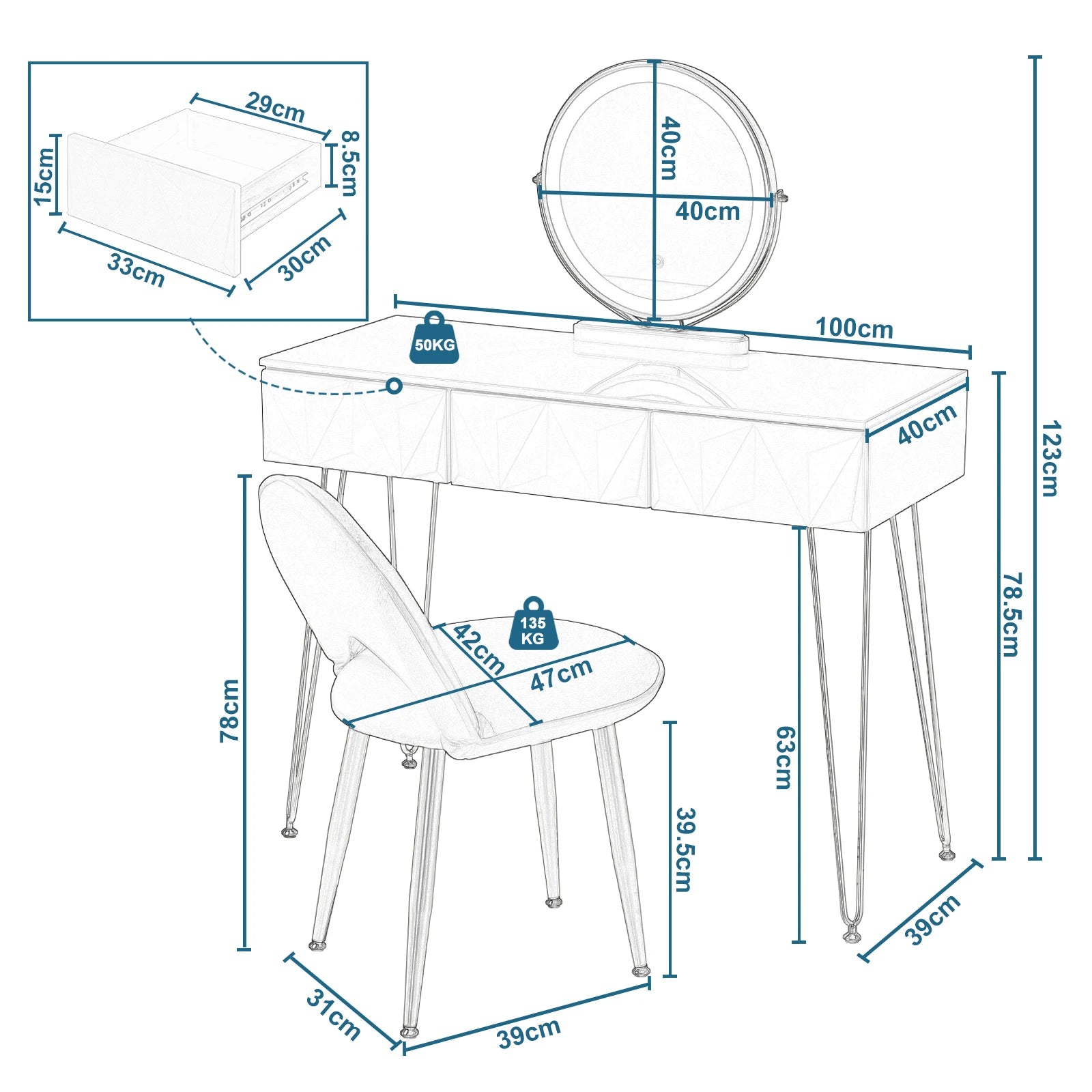 29cm
8.5cm
15cm
33cm
30cm
40cm
40cm
100cm
50KG
40cm
123cm
78.5cm
135 KG
42cm
47cm
78cm
63cm
39.5cm
39cm
31cm
39cm